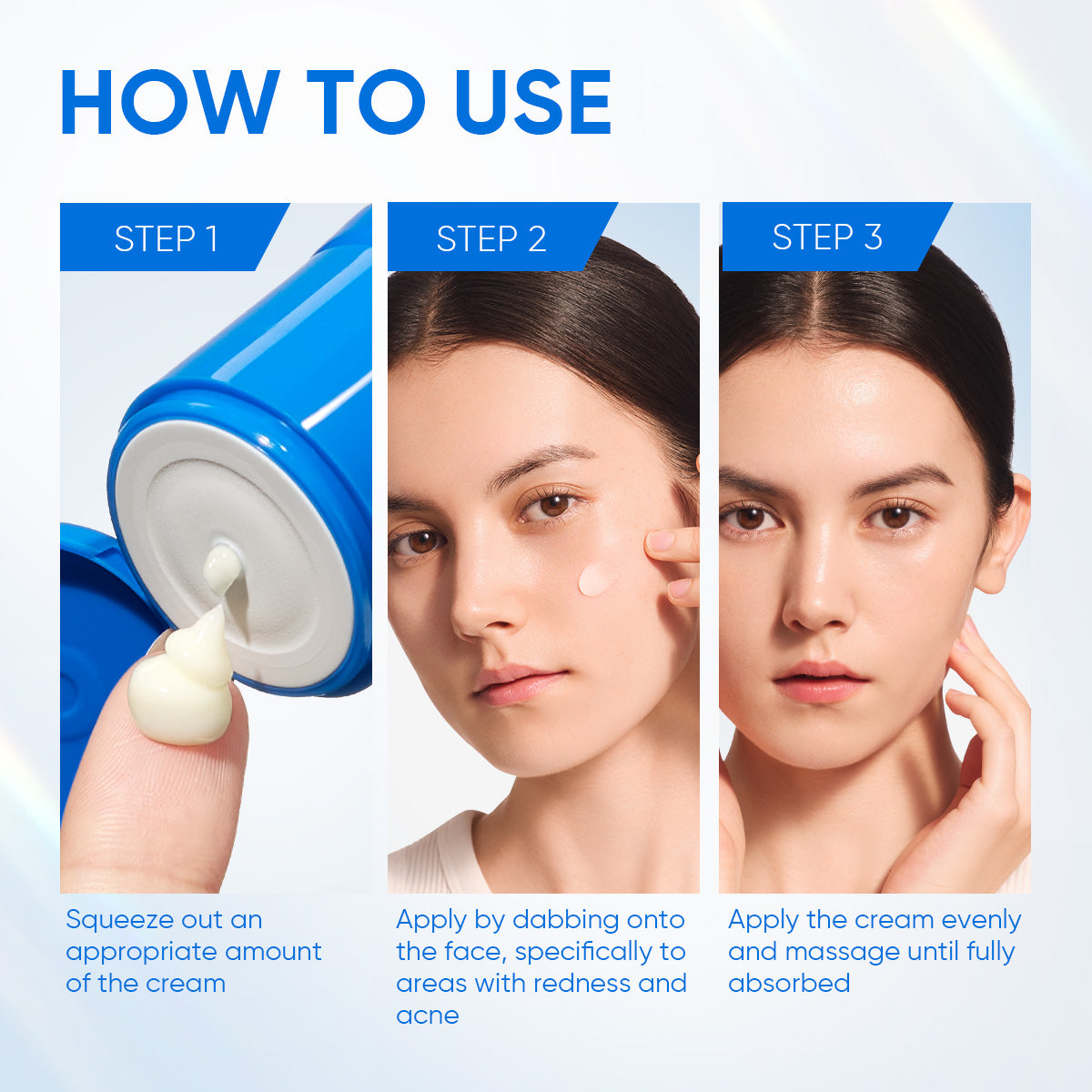 HOW TO USE

STEP 1

Squeeze out an appropriate amount of the cream

STEP 2

Apply by dabbing onto the face, specifically to areas with redness and acne

STEP 3

Apply the cream evenly and massage until fully absorbed